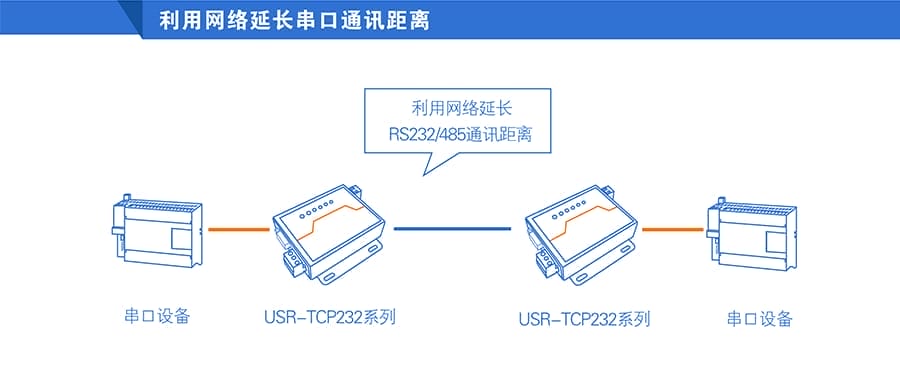 利用网络延长串口通讯距离

利用网络延长
RS232/485通讯距离

串口设备

USR-TCP232系列

USR-TCP232系列

串口设备