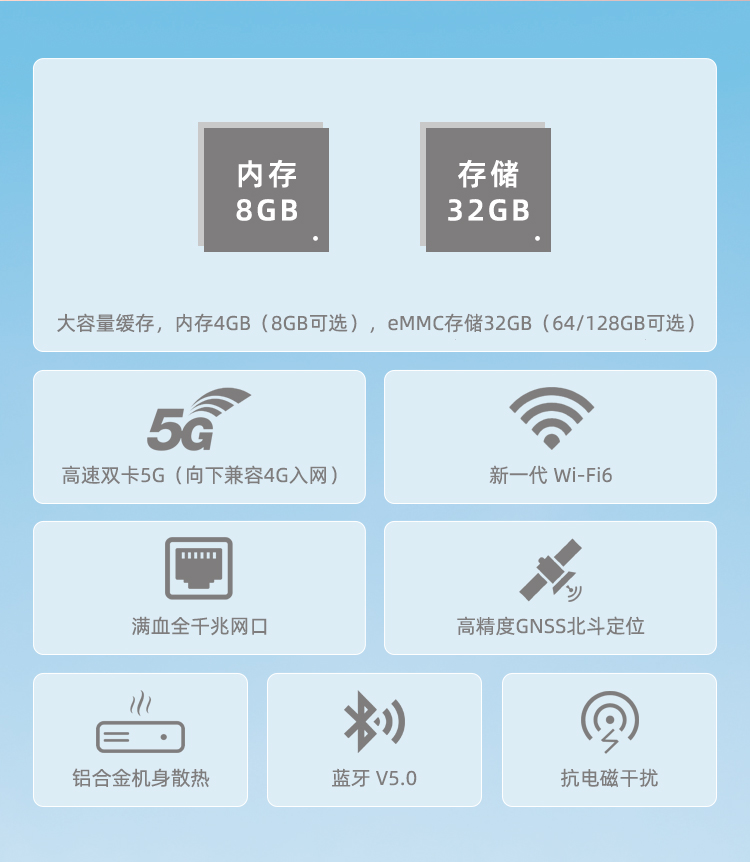 内存
8GB

存储
32GB

大容量缓存，内存4GB（8GB可选），eMMC存储32GB（64/128GB可选）

5G

高速双卡5G（向下兼容4G入网）

新一代 Wi-Fi6

满血全千兆网口

高精度GNSS北斗定位

铝合金机身散热

蓝牙 V5.0

抗电磁干扰