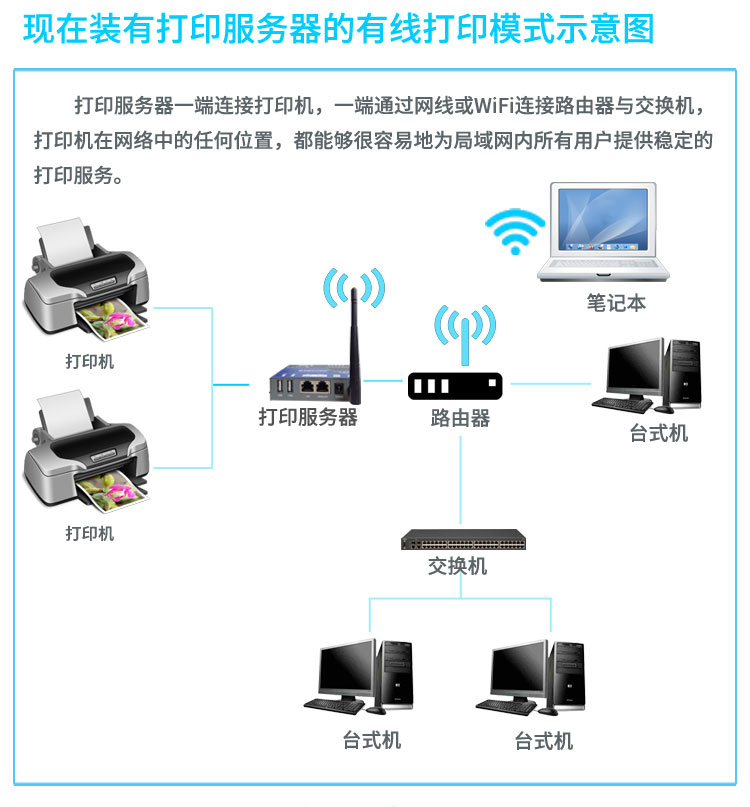 现在装有打印服务器的有线打印模式示意图

打印服务器一端连接打印机，一端通过网线或WiFi连接路由器与交换机，打印机在网络中的任何位置，都能够很容易地为局域网内所有用户提供稳定的打印服务。

笔记本

打印机

打印服务器

路由器

台式机

打印机

交换机

台式机

台式机