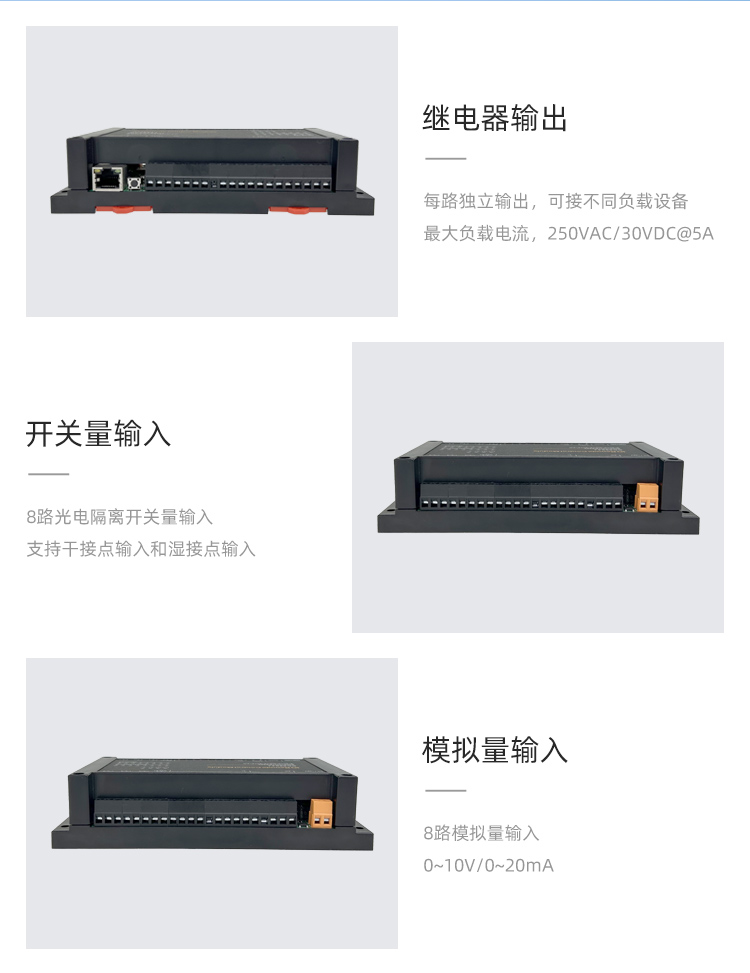 继电器输出

每路独立输出，可接不同负载设备
最大负载电流，250VAC/30VDC@5A

开关量输入

8路光电隔离开关量输入
支持干接点输入和湿接点输入

模拟量输入

8路模拟量输入
0~10V/0~20mA