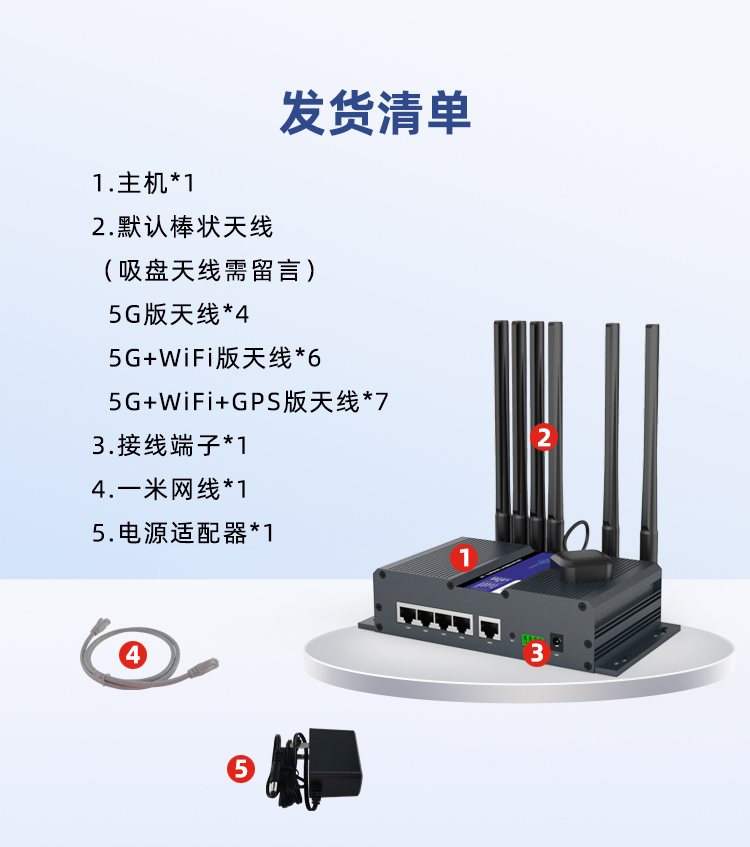 发货清单

1.主机*1

2.默认棒状天线

（吸盘天线需留言）

5G版天线*4

5G+WiFi版天线*6

5G+WiFi+GPS版天线*7

3.接线端子*1

4.一米网线*1

5.电源适配器*1

2

1

3

4

5