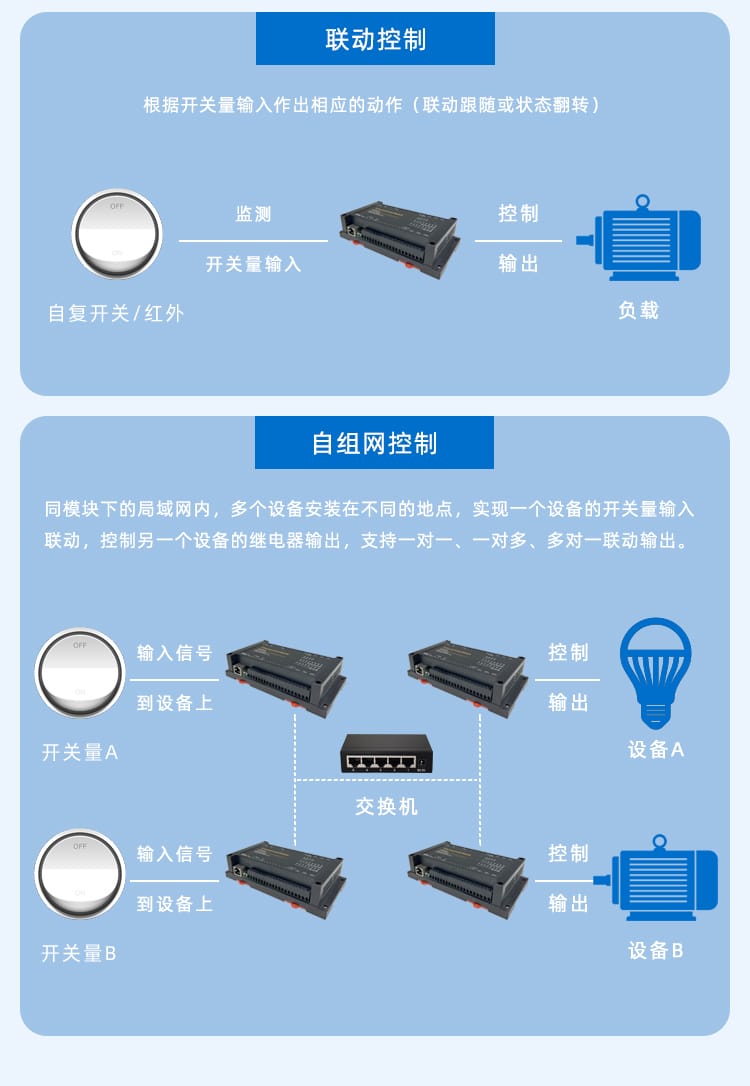 联动控制

根据开关量输入作出相应的动作（联动跟随或状态翻转）

OFF
ON

监测
开关量输入

控制
输出

自复开关/红外

负载

自组网控制

同模块下的局域网内，多个设备安装在不同的地点，实现一个设备的开关量输入联动，控制另一个设备的继电器输出，支持一对一、一对多、多对一联动输出。

OFF
ON

输入信号
到设备上

控制
输出

开关量A

设备A

交换机

OFF
ON

输入信号
到设备上

控制
输出

开关量B

设备B